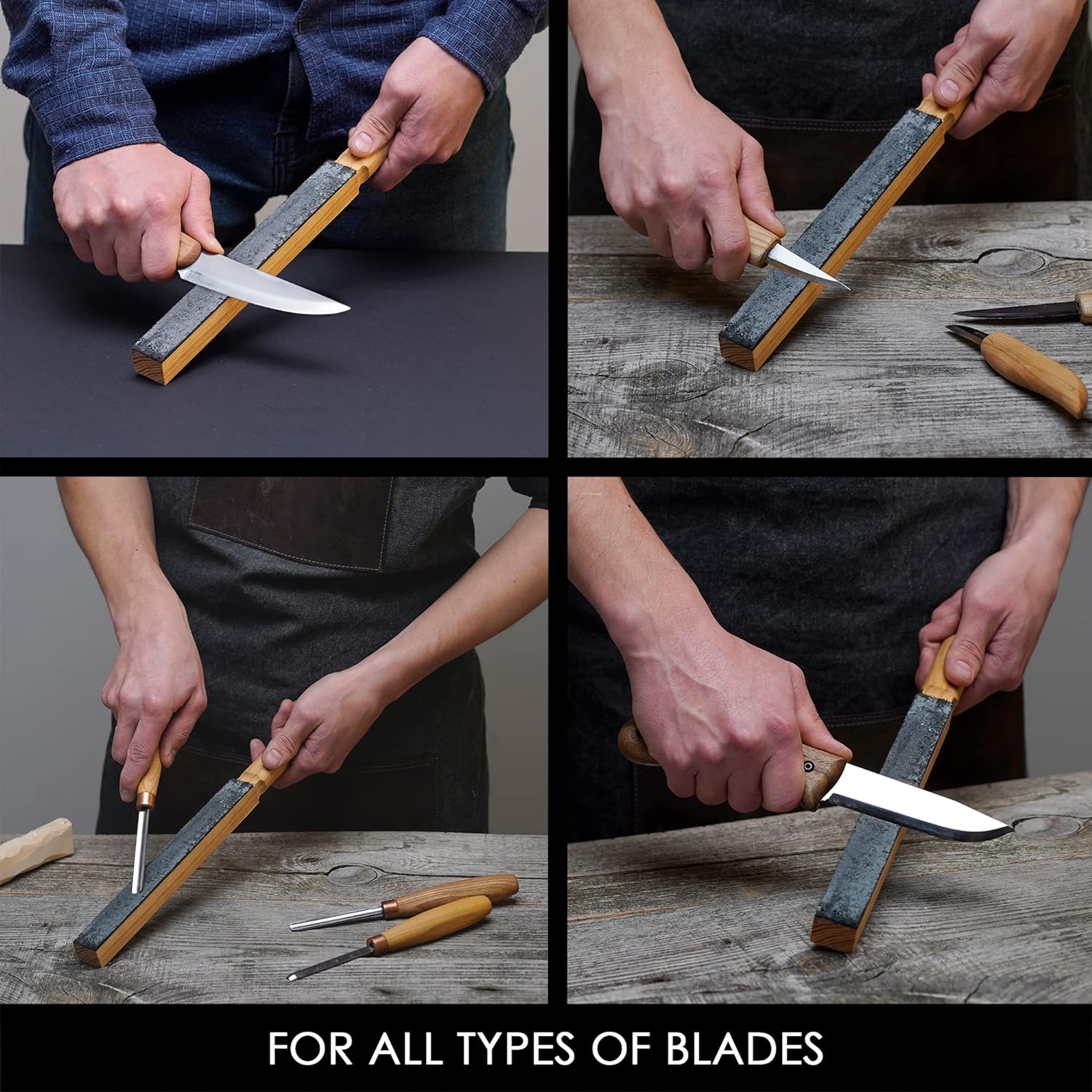 FOR ALL TYPES OF BLADES